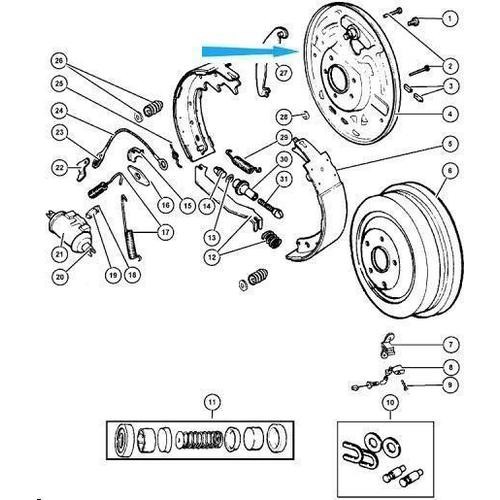 1
2
3
4
5
6
7
8
9
10
11
12
13
14
15
16
17
18
19
20
21
22
23
24
25
26
27
28
29
30
31